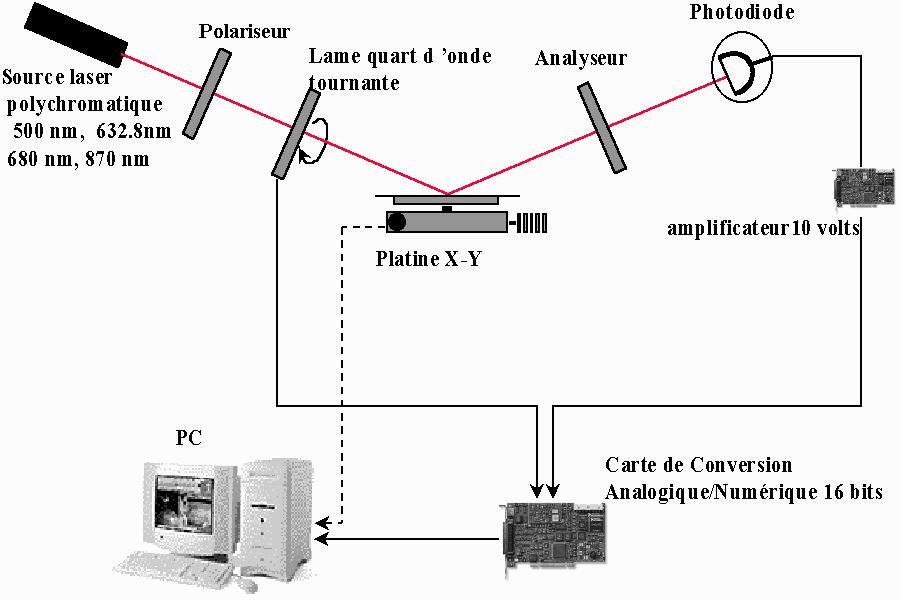 Source laser polychromatique
500 nm, 632.8nm
680 nm, 870 nm

Polariseur

Lame quart d 'onde tournante

Analyseur

Photodiode

amplificateur 10 volts

Platine X-Y

PC

Carte de Conversion Analogique/Numérique 16 bits